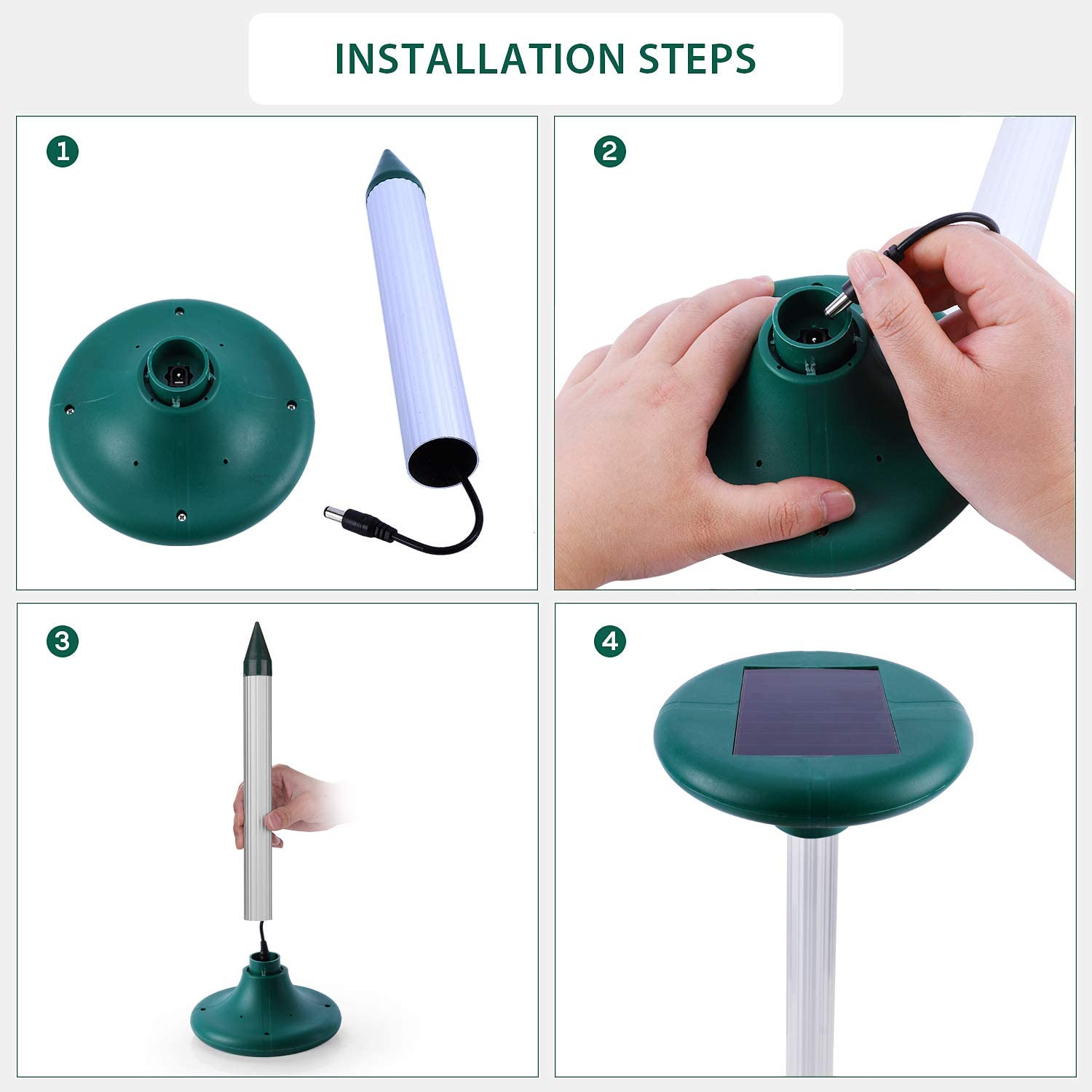 INSTALLATION STEPS

1

2

3

4