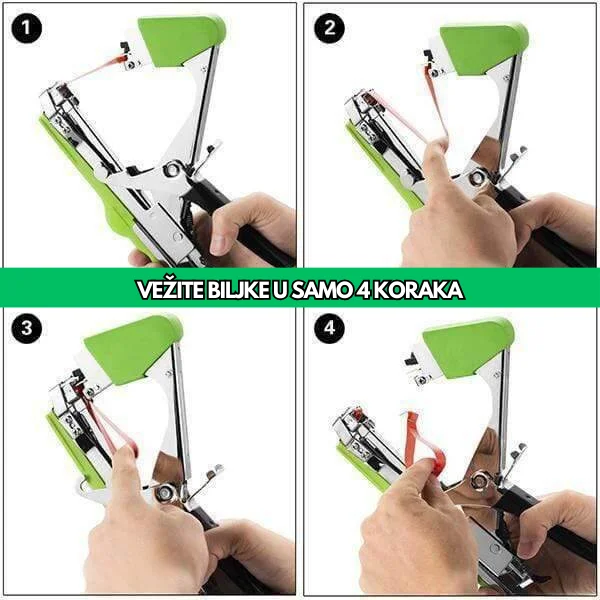 1

2

VEŽITE BILJKE U SAMO 4 KORAKA

3

4